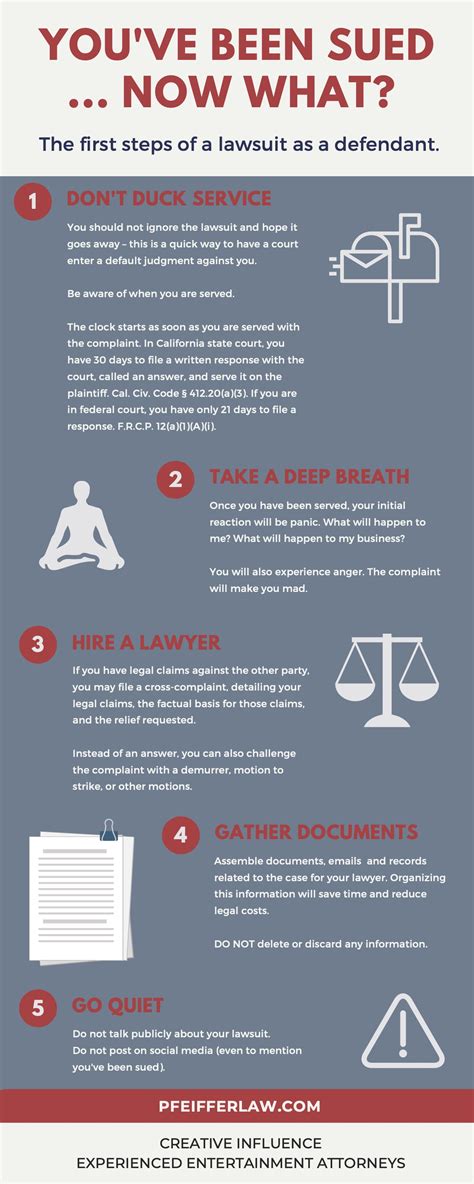 YOU'VE BEEN SUED ... NOW WHAT?

The first steps of a lawsuit as a defendant.

1 DON'T DUCK SERVICE

You should not ignore the lawsuit and hope it goes away – this is a quick way to have a court enter a default judgment against you.

Be aware of when you are served.

The clock starts as soon as you are served with the complaint. In California state court, you have 30 days to file a written response with the court, called an answer, and serve it on the plaintiff. Cal. Civ. Code § 412.20(a)(3). If you are in federal court, you have only 21 days to file a response. F.R.C.P. 12(a)(1)(A)(i).

2 TAKE A DEEP BREATH

Once you have been served, your initial reaction will be panic. What will happen to me? What will happen to my business?

You will also experience anger. The complaint will make you mad.

3 HIRE A LAWYER

If you have legal claims against the other party, you may file a cross-complaint, detailing your legal claims, the factual basis for those claims, and the relief requested.

Instead of an answer, you can also challenge the complaint with a demurrer, motion to strike, or other motions.

4 GATHER DOCUMENTS

Assemble documents, emails and records related to the case for your lawyer. Organizing this information will save time and reduce legal costs.

DO NOT delete or discard any information.

5 GO QUIET

Do not talk publicly about your lawsuit.
Do not post on social media (even to mention you've been sued).

PFEIFFERLAW.COM

CREATIVE INFLUENCE
EXPERIENCED ENTERTAINMENT ATTORNEYS